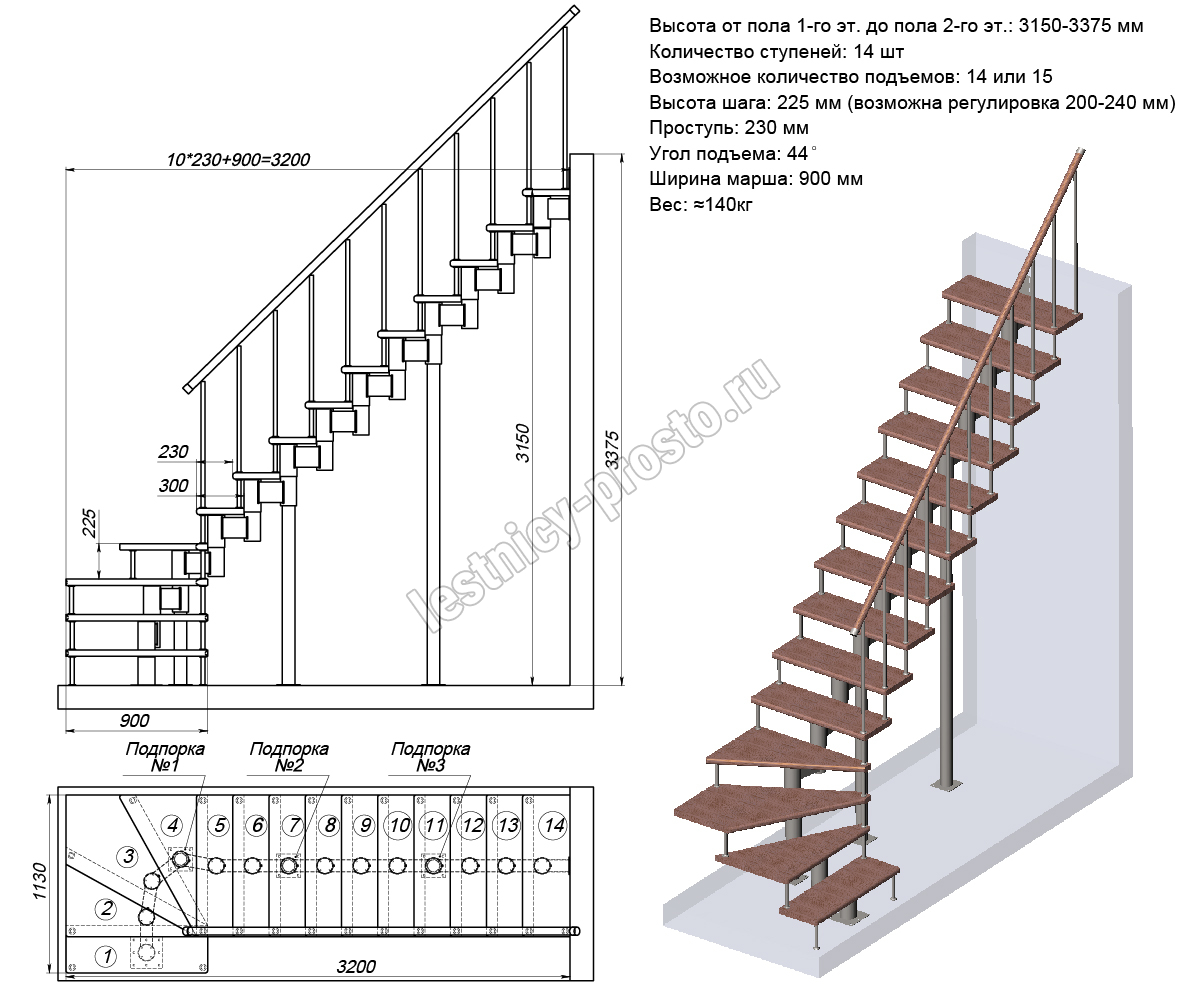 Высота от пола 1-го эт. до пола 2-го эт.: 3150-3375 мм
Количество ступеней: 14 шт
Возможное количество подъемов: 14 или 15
Высота шага: 225 мм (возможна регулировка 200-240 мм)
Проступь: 230 мм
Угол подъема: 44°
Ширина марша: 900 мм
Вес: ≈140кг

10*230+900=3200

230
300
225
3150
3375
900

lestnicy-prosto.ru

Подпорка №1
Подпорка №2
Подпорка №3

1
2
3
4
5
6
7
8
9
10
11
12
13
14

1130
3200